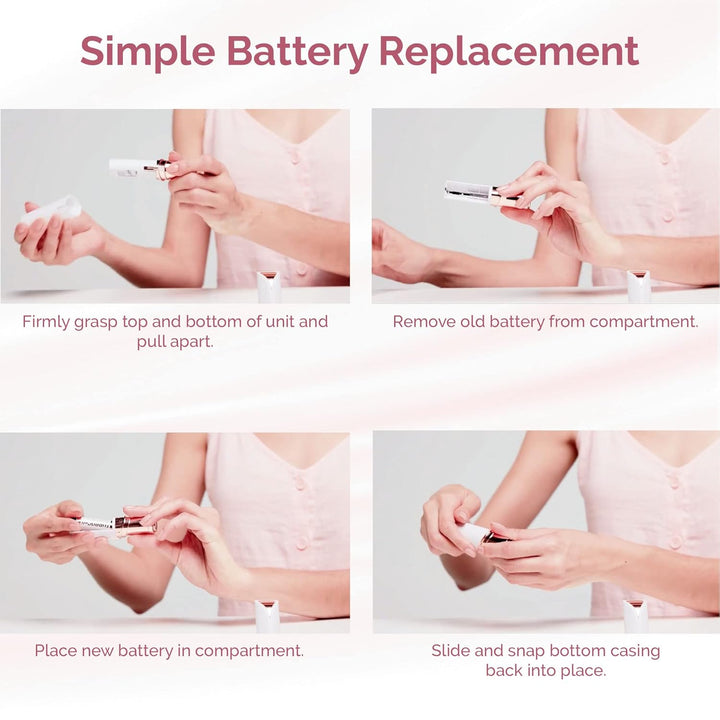 Simple Battery Replacement

Firmly grasp top and bottom of unit and pull apart.

Remove old battery from compartment.

Place new battery in compartment.

Slide and snap bottom casing back into place.