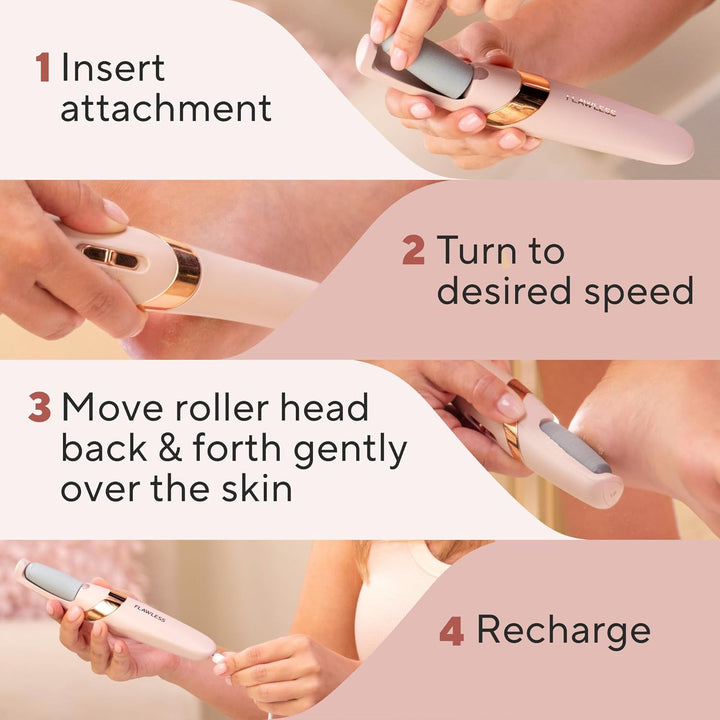 1 Insert attachment

FLAWLESS

2 Turn to desired speed

3 Move roller head back & forth gently over the skin

FLAWLESS

4 Recharge