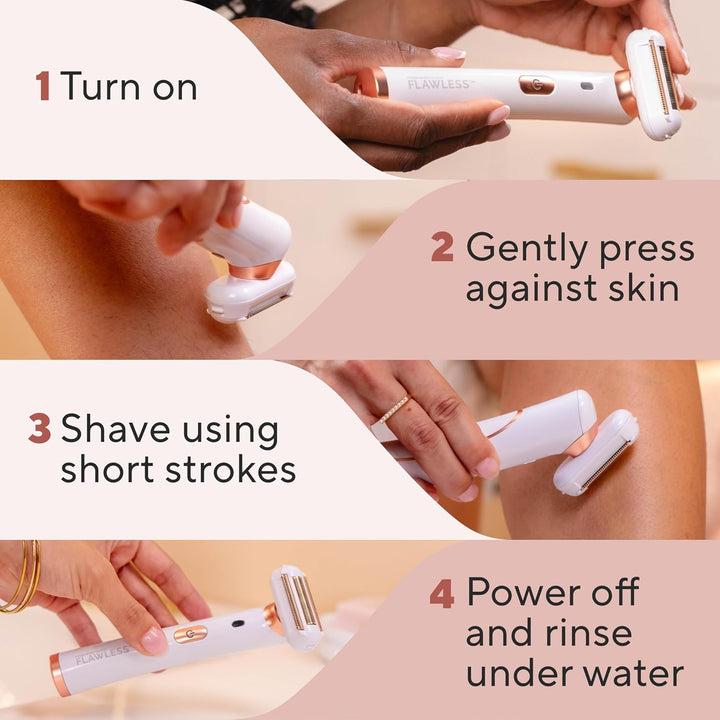 1 Turn on

FLAWLESS

2 Gently press against skin

3 Shave using short strokes

4 Power off and rinse under water

FLAWLESS